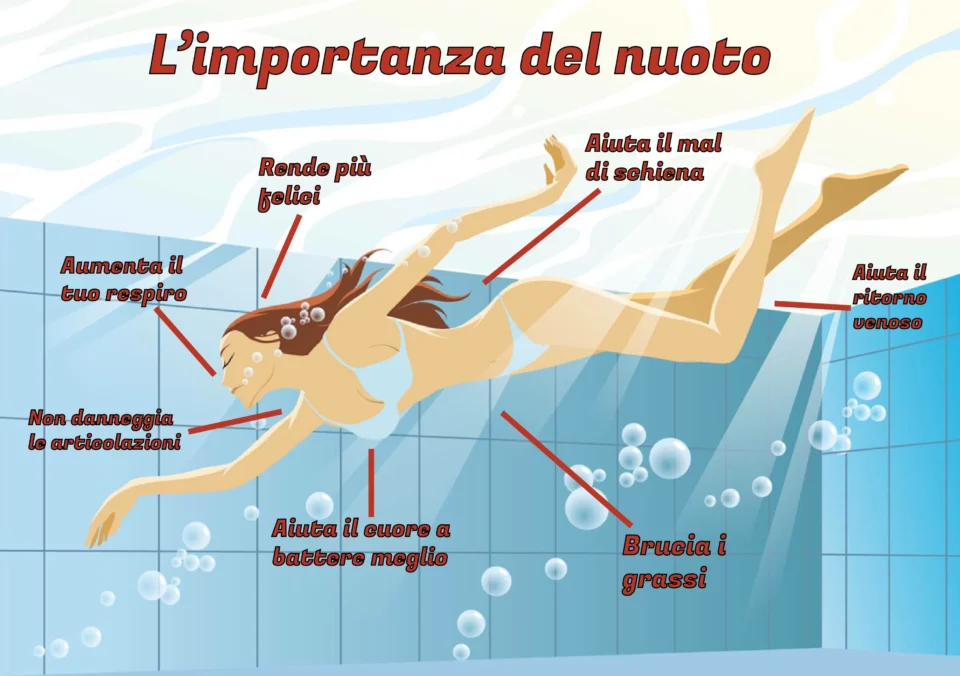 L'importanza del nuoto

Rende più felici

Aiuta il mal di schiena

Aumenta il tuo respiro

Aiuta il ritorno venoso

Non danneggia le articolazioni

Aiuta il cuore a battere meglio

Brucia i grassi